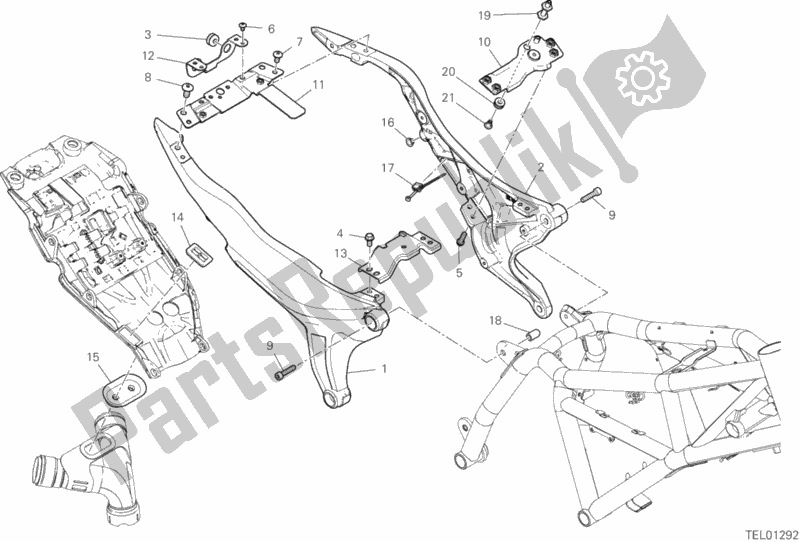 3
6
12
7
8
11
19
10
20
21
16
17
2
9
14
4
13
5
18
9
1
15
PartsRepublik
TEL01292